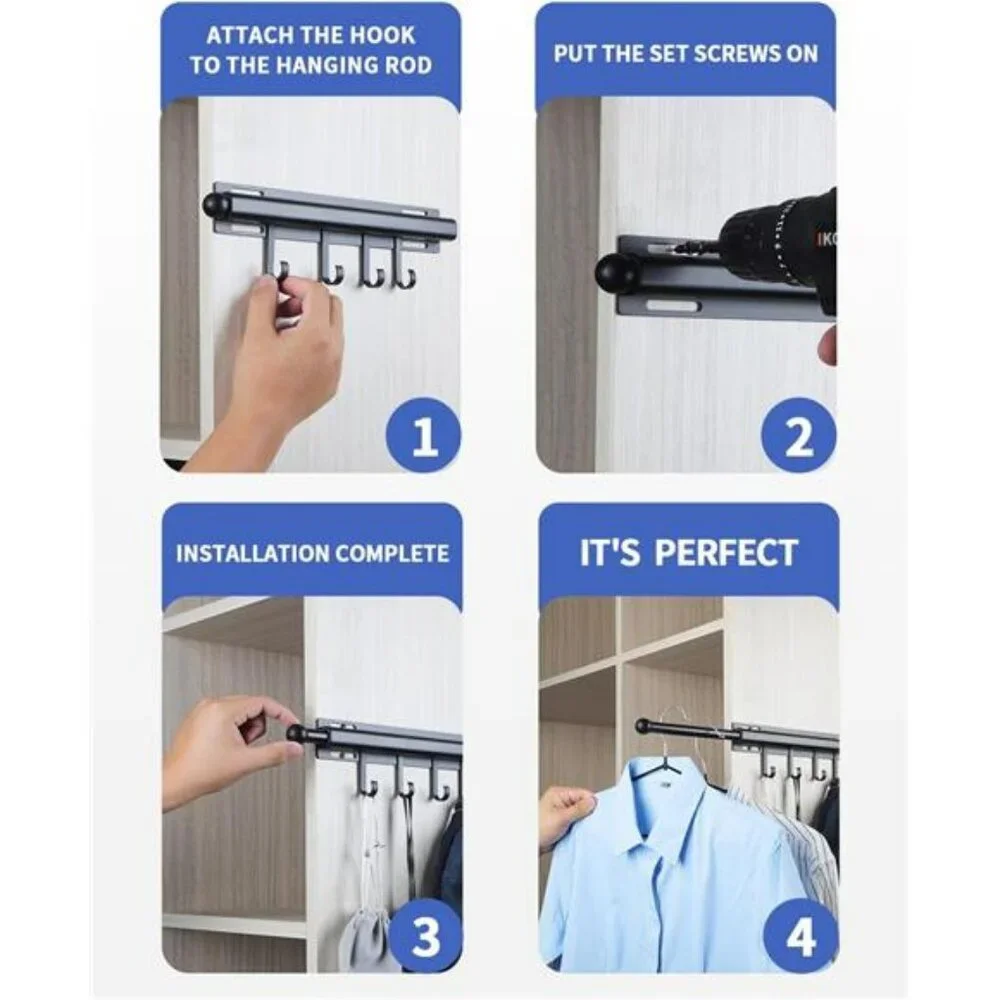 ATTACH THE HOOK
TO THE HANGING ROD

1

PUT THE SET SCREWS ON

2

INSTALLATION COMPLETE

3

IT'S PERFECT

4